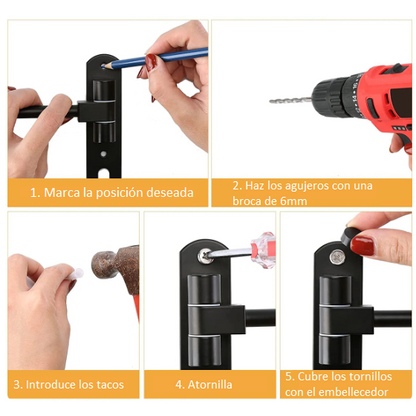 1. Marca la posición deseada

2. Haz los agujeros con una broca de 6mm

3. Introduce los tacos

4. Atornilla

5. Cubre los tornillos con el embellecedor