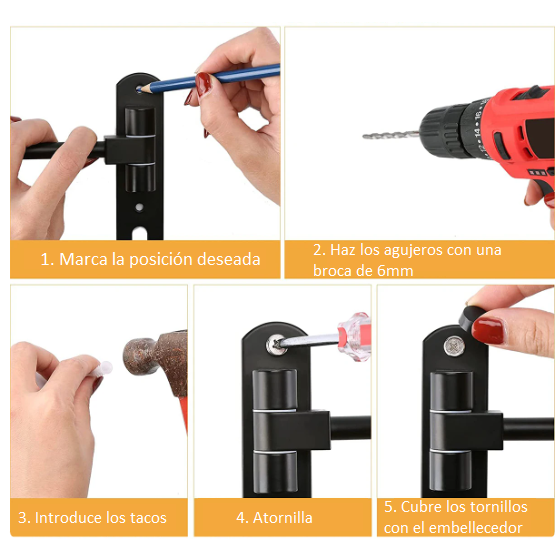 1. Marca la posición deseada

2. Haz los agujeros con una broca de 6mm

3. Introduce los tacos

4. Atornilla

5. Cubre los tornillos con el embellecedor